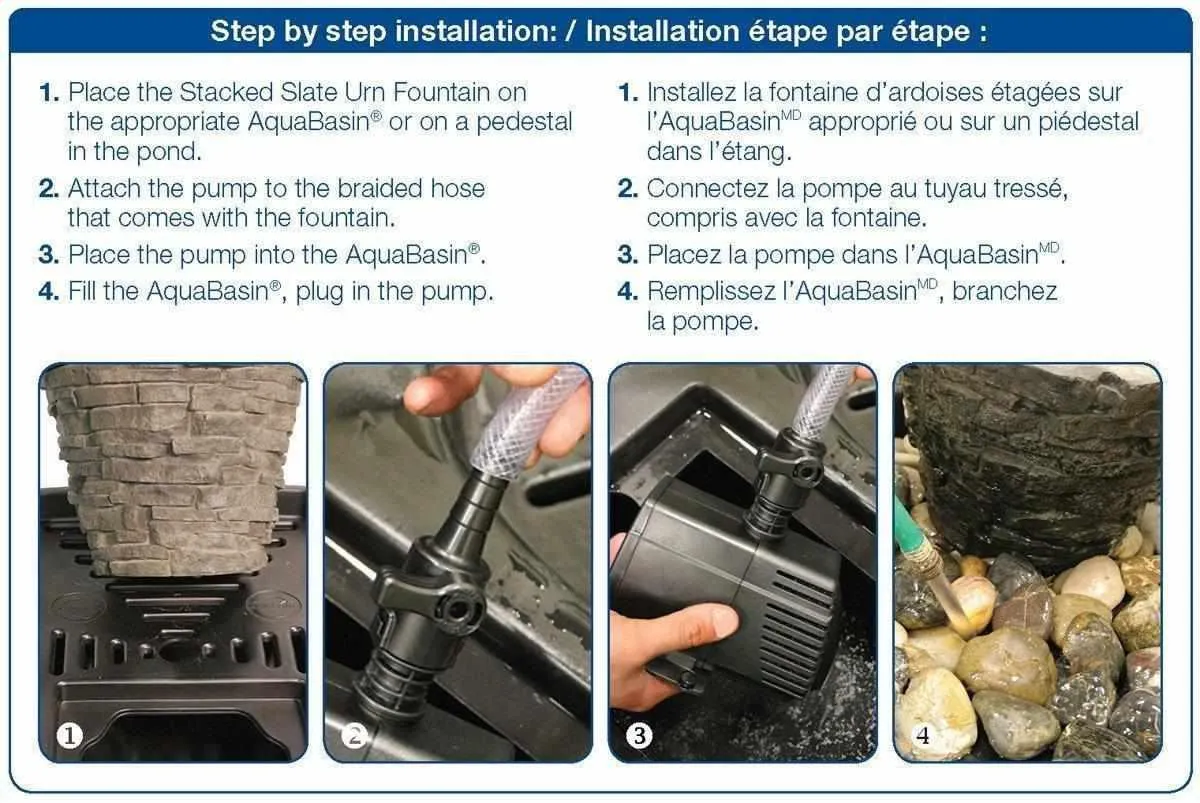 Step by step installation: / Installation étape par étape :

1. Place the Stacked Slate Urn Fountain on the appropriate AquaBasin® or on a pedestal in the pond.
2. Attach the pump to the braided hose that comes with the fountain.
3. Place the pump into the AquaBasin®.
4. Fill the AquaBasin®, plug in the pump.

1. Installez la fontaine d'ardoises étagées sur l'AquaBasin$^{MD}$ approprié ou sur un piédestal dans l'étang.
2. Connectez la pompe au tuyau tressé, compris avec la fontaine.
3. Placez la pompe dans l'AquaBasin$^{MD}$.
4. Remplissez l'AquaBasin$^{MD}$, branchez la pompe.

1

2

3

4